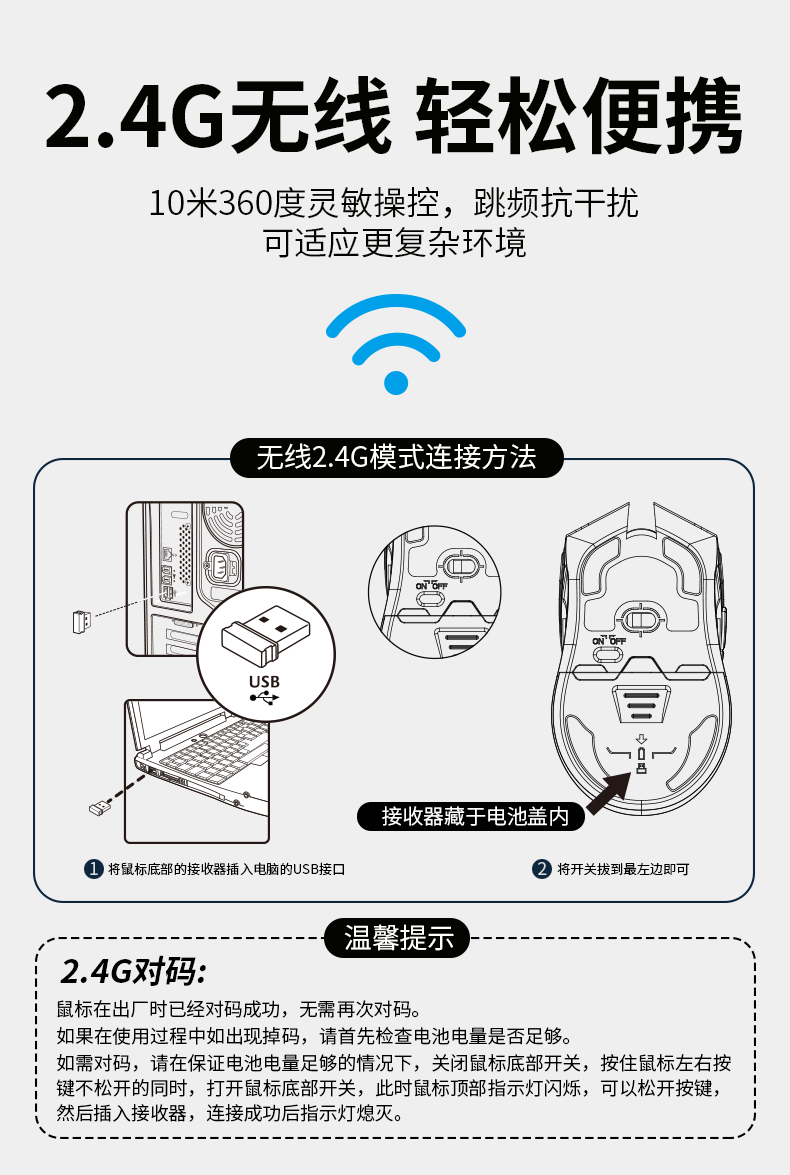 2.4G无线 轻松便携

10米360度灵敏操控，跳频抗干扰
可适应更复杂环境

无线2.4G模式连接方法

USB

ON OFF

ON OFF

接收器藏于电池盖内

1 将鼠标底部的接收器插入电脑的USB接口

2 将开关拨到最左边即可

温馨提示

2.4G对码:

鼠标在出厂时已经对码成功，无需再次对码。
如果在使用过程中如出现掉码，请首先检查电池电量是否足够。
如需对码，请在保证电池电量足够的情况下，关闭鼠标底部开关，按住鼠标左右按键不松开的同时，打开鼠标底部开关，此时鼠标顶部指示灯闪烁，可以松开按键，然后插入接收器，连接成功后指示灯熄灭。